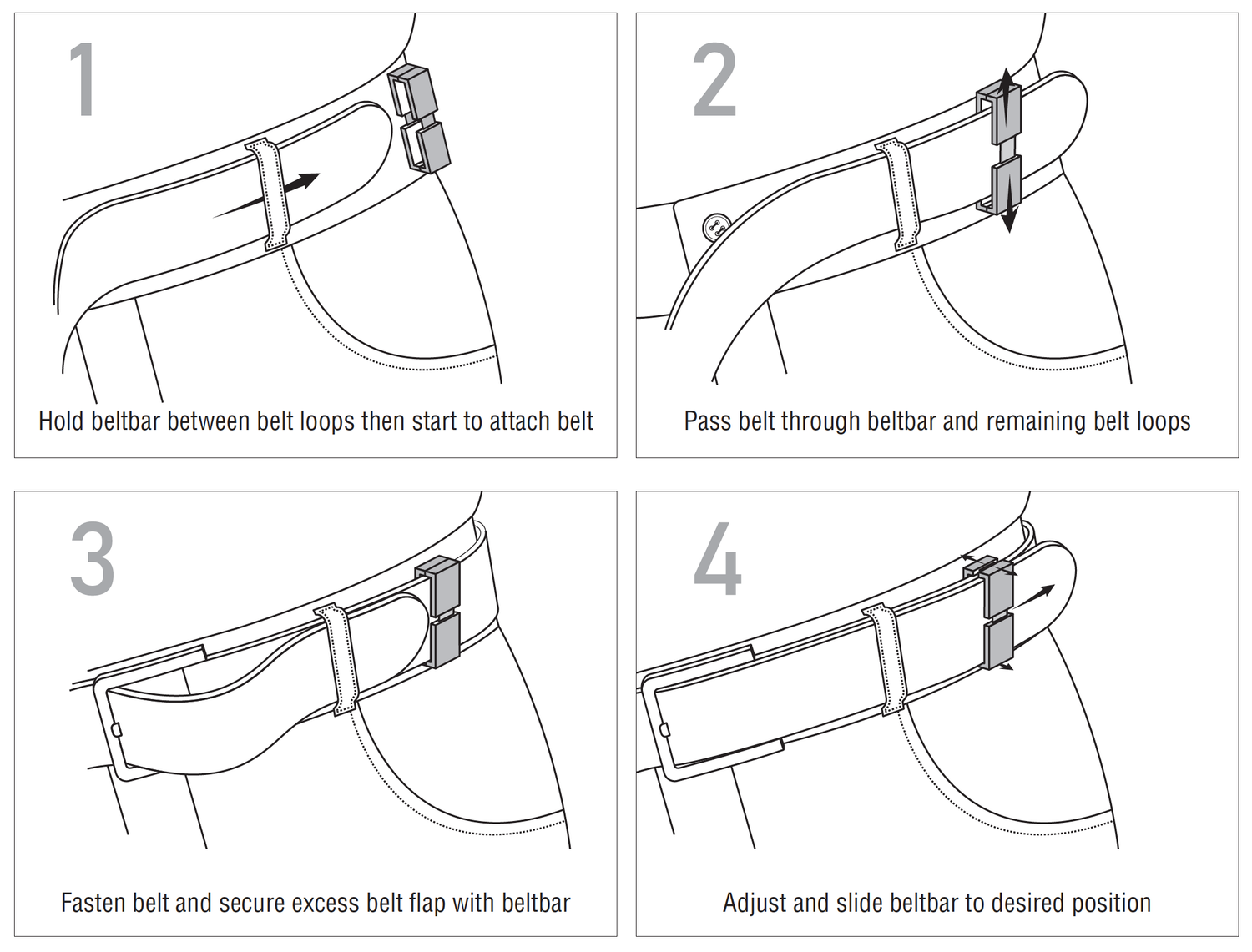 1

Hold beltbar between belt loops then start to attach belt

2

Pass belt through beltbar and remaining belt loops

3

Fasten belt and secure excess belt flap with beltbar

4

Adjust and slide beltbar to desired position